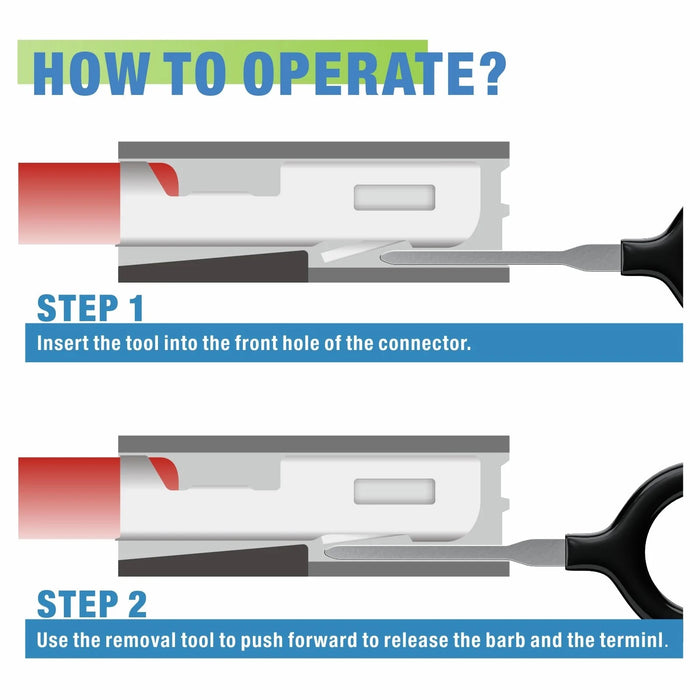 HOW TO OPERATE?

STEP 1

Insert the tool into the front hole of the connector.

STEP 2

Use the removal tool to push forward to release the barb and the terminl.