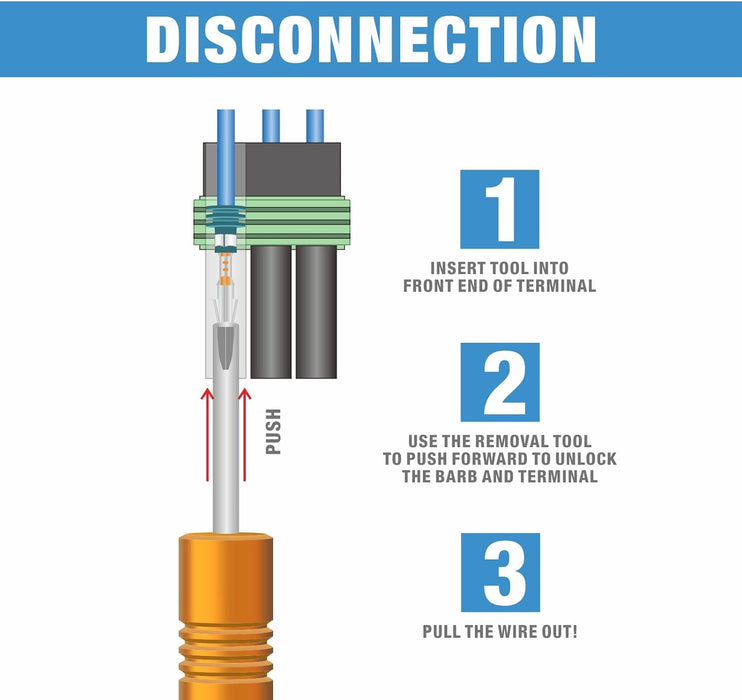 DISCONNECTION

PUSH

1

INSERT TOOL INTO FRONT END OF TERMINAL

2

USE THE REMOVAL TOOL TO PUSH FORWARD TO UNLOCK THE BARB AND TERMINAL

3

PULL THE WIRE OUT!