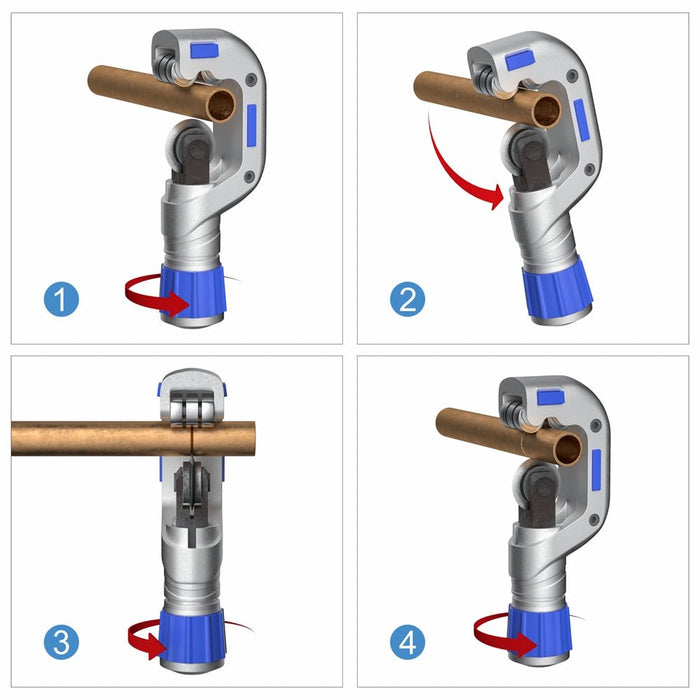 1

2

3

4