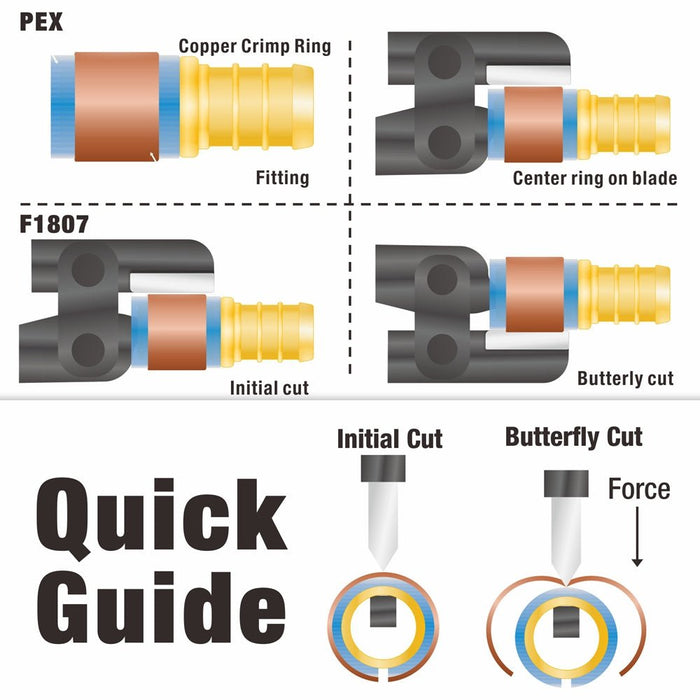 PEX

Copper Crimp Ring

Fitting

Center ring on blade

F1807

Initial cut

Butterly cut

Quick Guide

Initial Cut

Butterfly Cut

Force