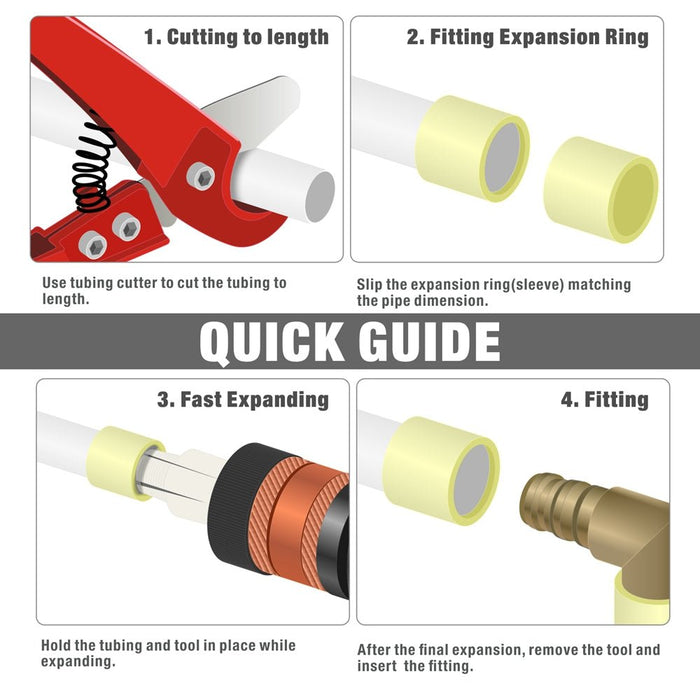 1. Cutting to length

Use tubing cutter to cut the tubing to length.

2. Fitting Expansion Ring

Slip the expansion ring(sleeve) matching the pipe dimension.

QUICK GUIDE

3. Fast Expanding

Hold the tubing and tool in place while expanding.

4. Fitting

After the final expansion, remove the tool and insert  the fitting.