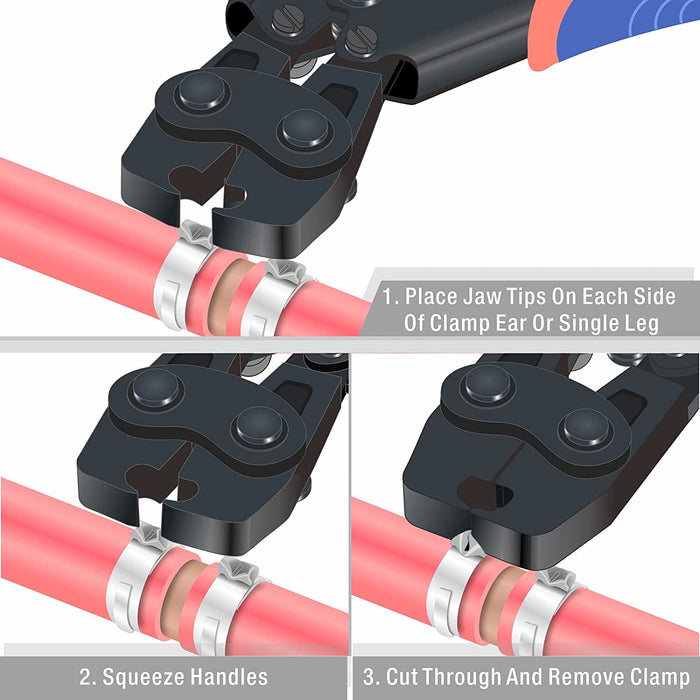 1. Place Jaw Tips On Each Side Of Clamp Ear Or Single Leg

2. Squeeze Handles

3. Cut Through And Remove Clamp