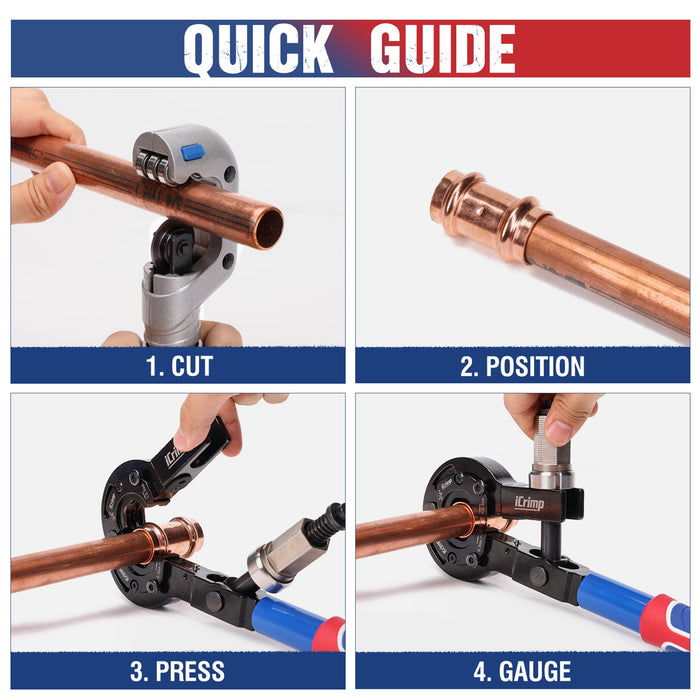 QUICK GUIDE

1. CUT

2. POSITION

iCrimp

3. PRESS

iCrimp

4. GAUGE