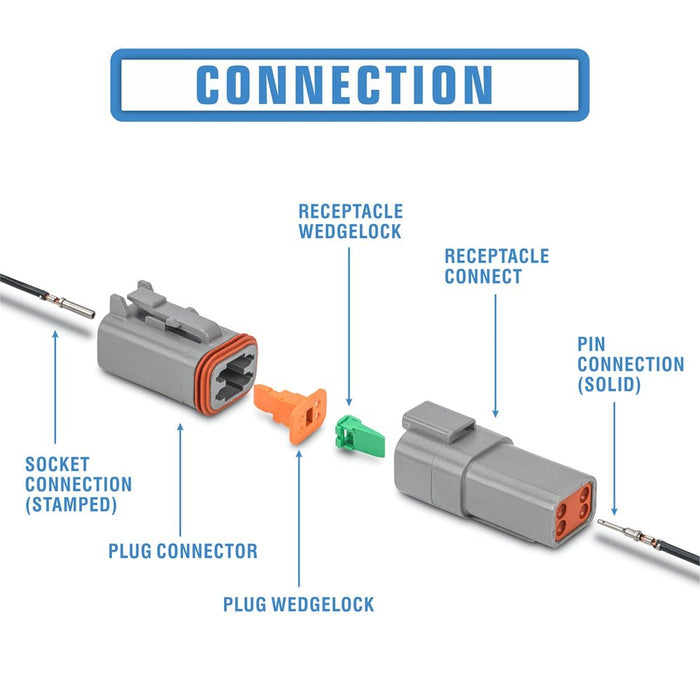 CONNECTION

RECEPTACLE WEDGELOCK

RECEPTACLE CONNECT

PIN CONNECTION (SOLID)

SOCKET CONNECTION (STAMPED)

PLUG CONNECTOR

PLUG WEDGELOCK