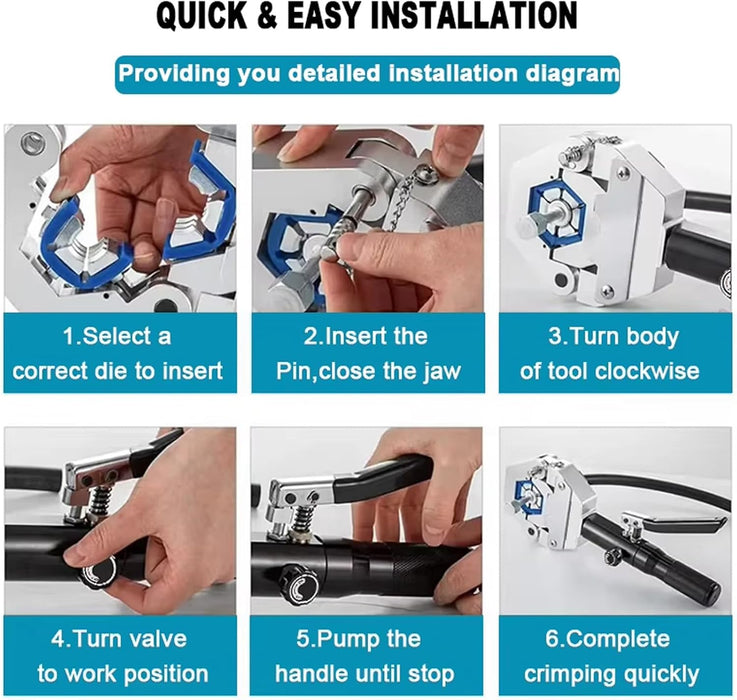 QUICK & EASY INSTALLATION

Providing you detailed installation diagram

1.Select a correct die to insert

2.Insert the Pin,close the jaw

3.Turn body of tool clockwise

4.Turn valve to work position

5.Pump the handle until stop

6.Complete crimping quickly