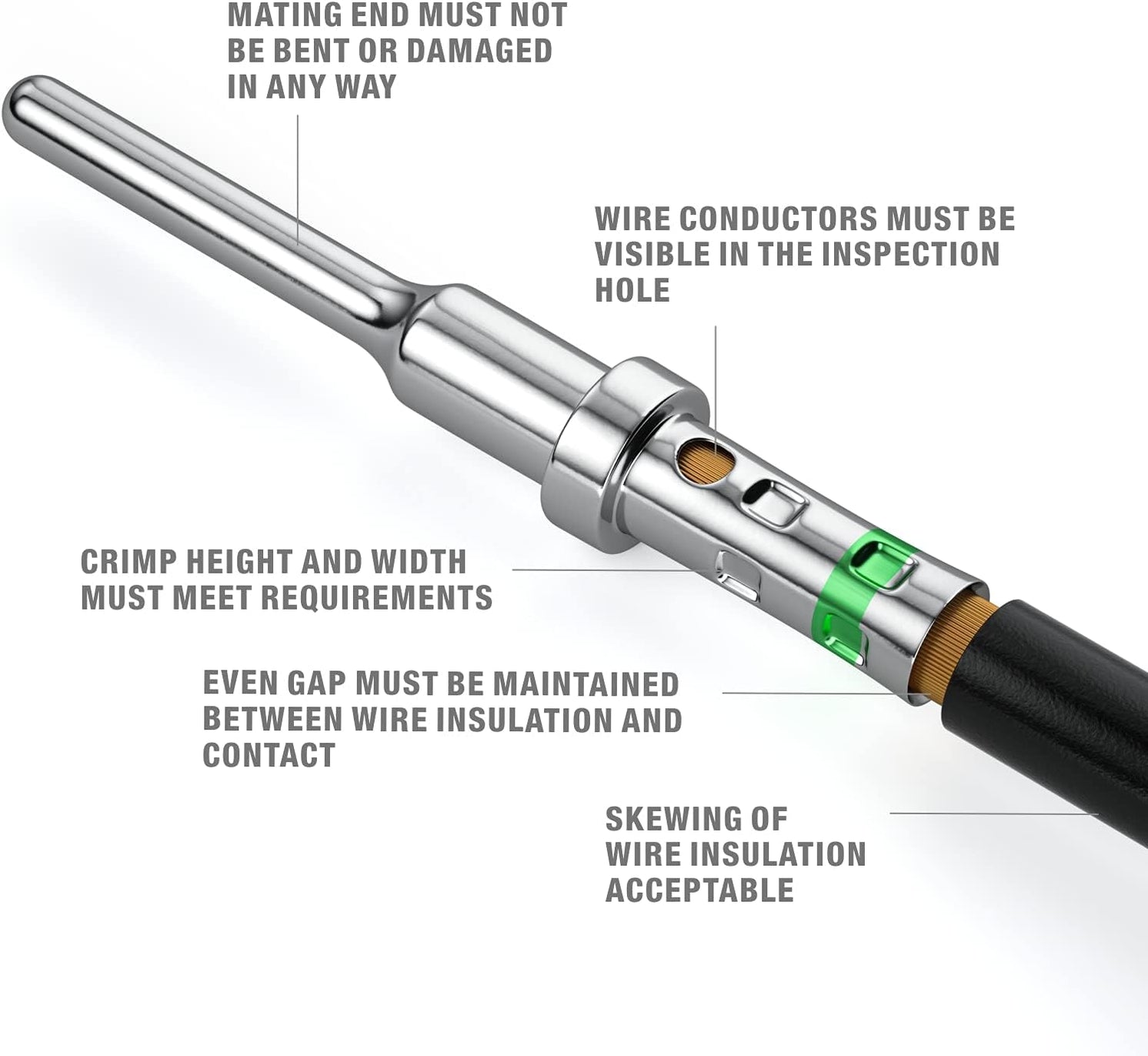 MATING END MUST NOT BE BENT OR DAMAGED IN ANY WAY

WIRE CONDUCTORS MUST BE VISIBLE IN THE INSPECTION HOLE

CRIMP HEIGHT AND WIDTH MUST MEET REQUIREMENTS

EVEN GAP MUST BE MAINTAINED BETWEEN WIRE INSULATION AND CONTACT

SKEWING OF WIRE INSULATION ACCEPTABLE