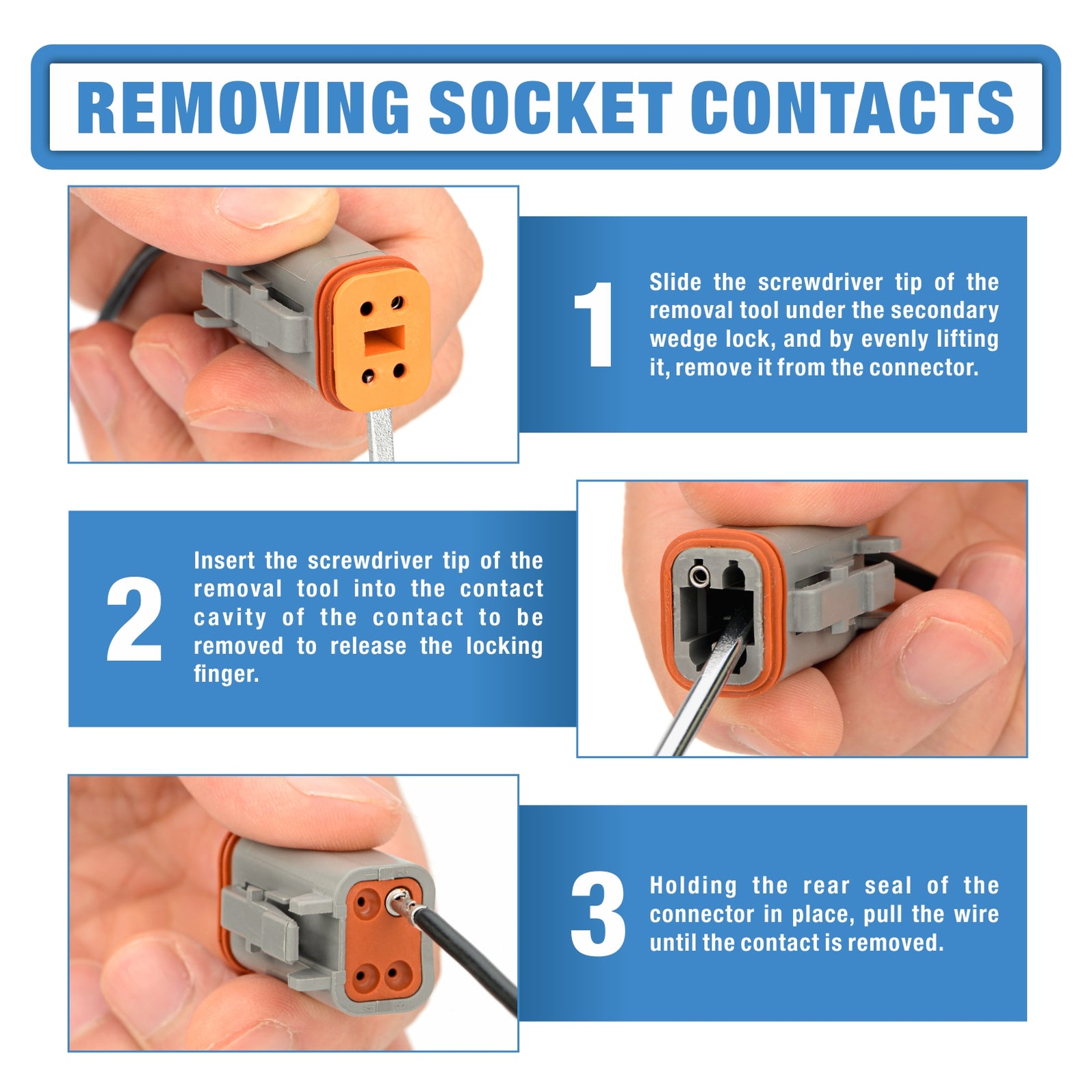 REMOVING SOCKET CONTACTS

1

Slide the screwdriver tip of the removal tool under the secondary wedge lock, and by evenly lifting it, remove it from the connector.

2

Insert the screwdriver tip of the removal tool into the contact cavity of the contact to be removed to release the locking finger.

3

Holding the rear seal of the connector in place, pull the wire until the contact is removed.