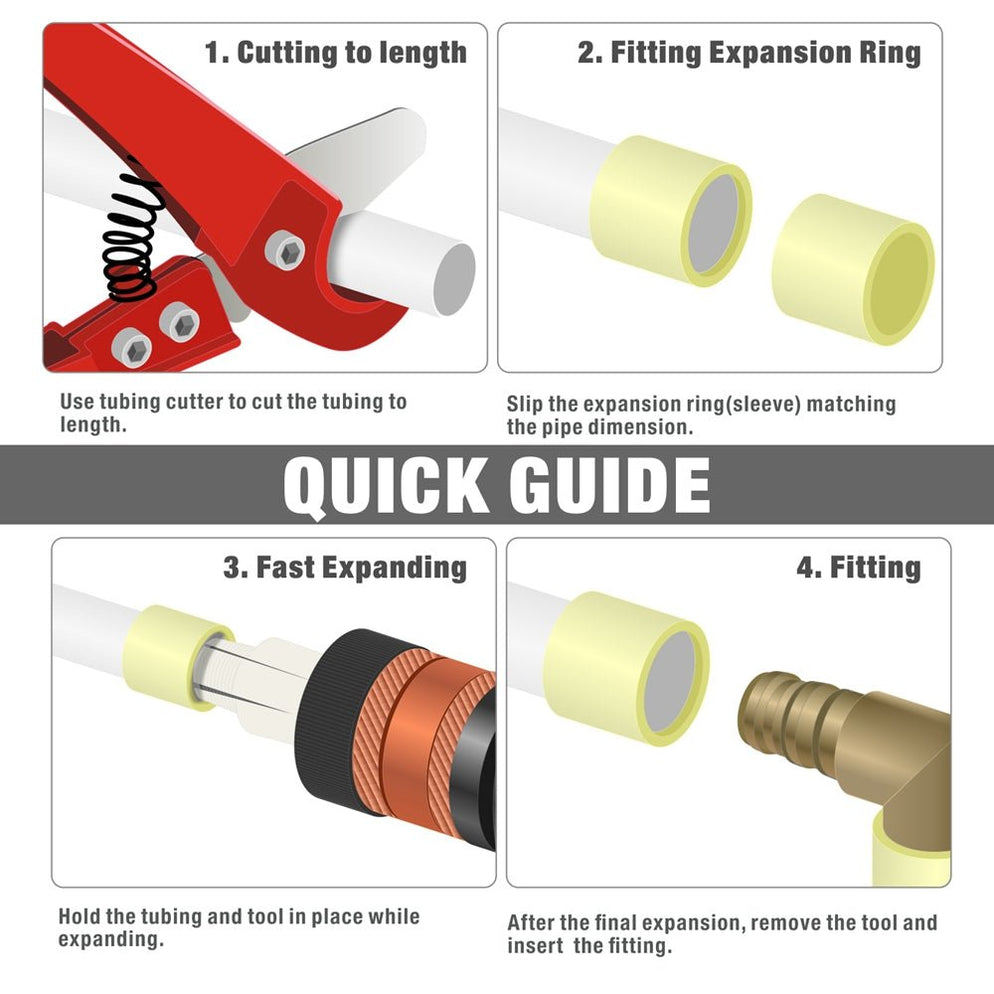 1. Cutting to length

Use tubing cutter to cut the tubing to length.

2. Fitting Expansion Ring

Slip the expansion ring(sleeve) matching the pipe dimension.

QUICK GUIDE

3. Fast Expanding

Hold the tubing and tool in place while expanding.

4. Fitting

After the final expansion, remove the tool and insert the fitting.