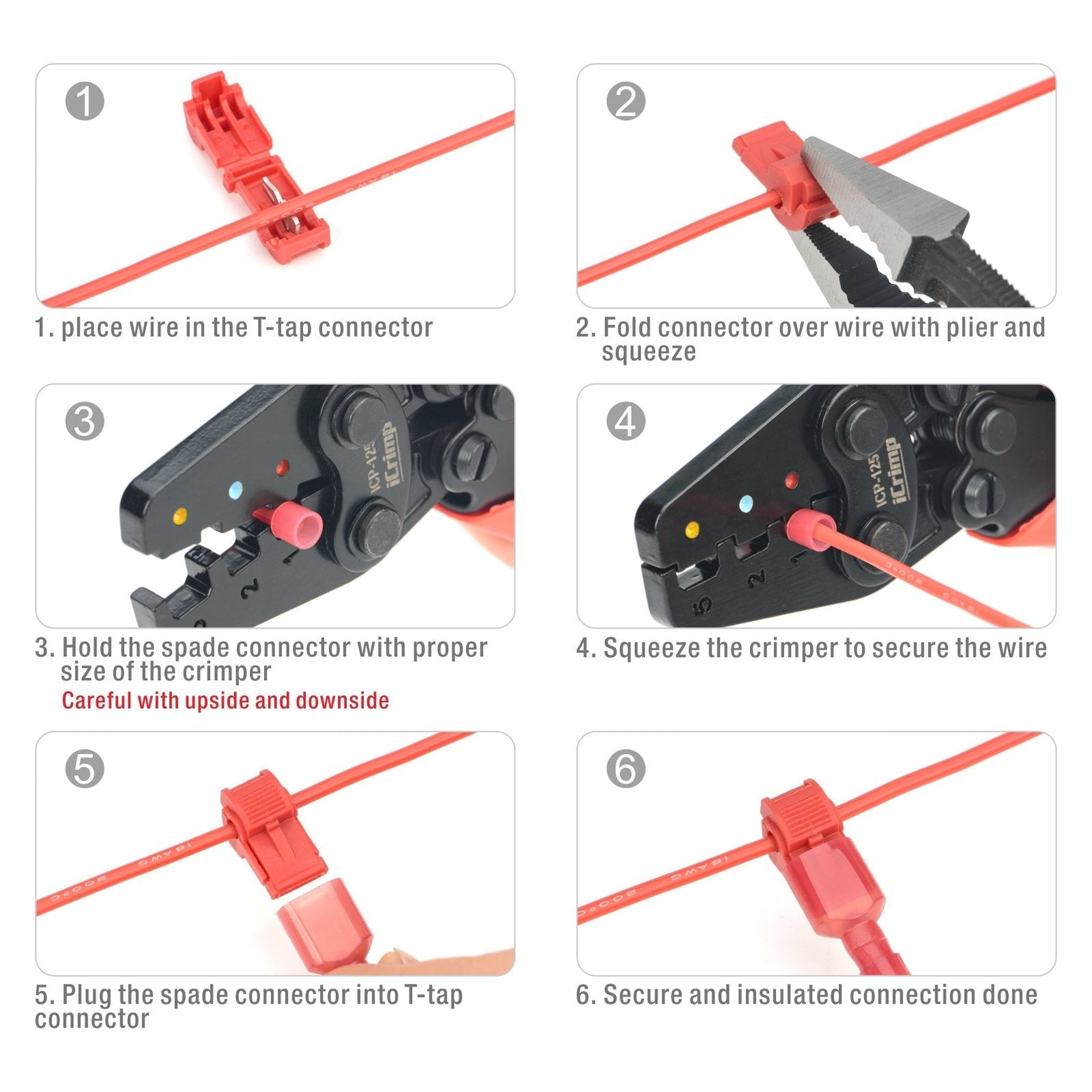 1

1. place wire in the T-tap connector

2

2. Fold connector over wire with plier and squeeze

3

ICP-125 iCrimp

2

1

3. Hold the spade connector with proper size of the crimper
Careful with upside and downside

4

ICP-125 iCrimp

5

2

1

4. Squeeze the crimper to secure the wire

5

18AWG 200°C

5. Plug the spade connector into T-tap connector

6

18AWG 200°C

6. Secure and insulated connection done