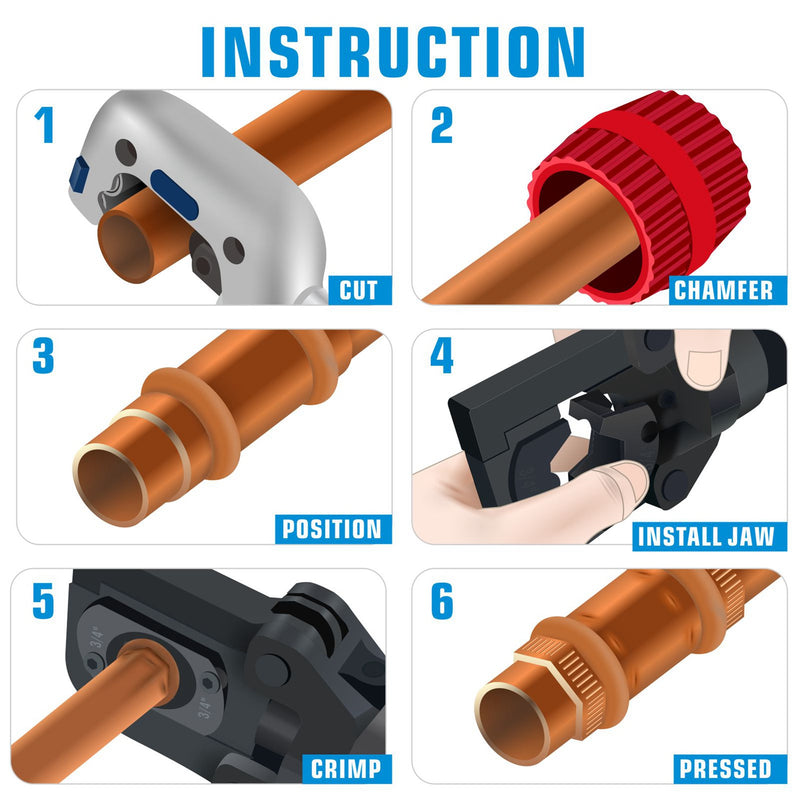 INSTRUCTION

1
CUT

2
CHAMFER

3
POSITION

4
INSTALL JAW

5
3/4"
3/4"
CRIMP

6
PRESSED