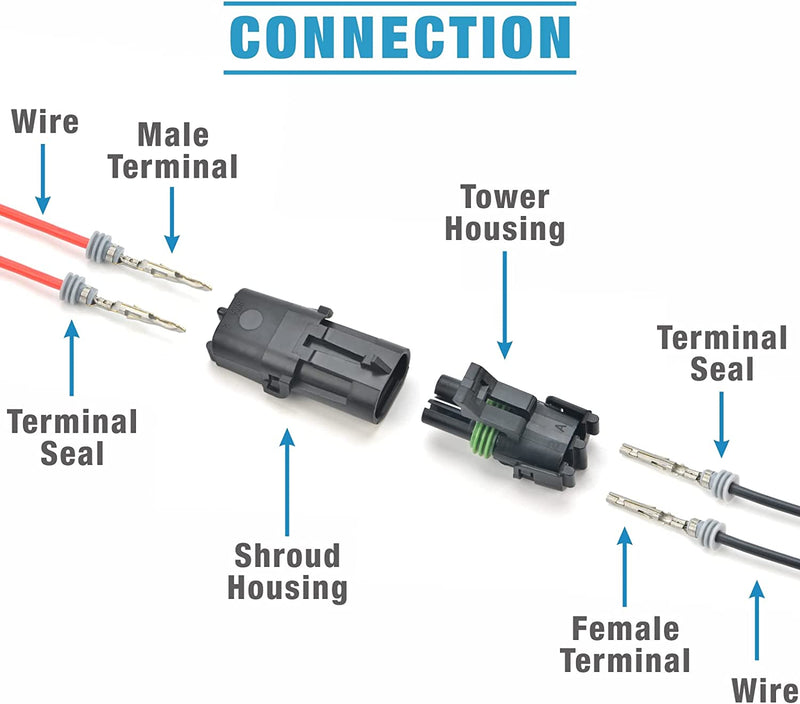 CONNECTION

Wire

Male Terminal

Tower Housing

Terminal Seal

Terminal Seal

A

Shroud Housing

Female Terminal

Wire