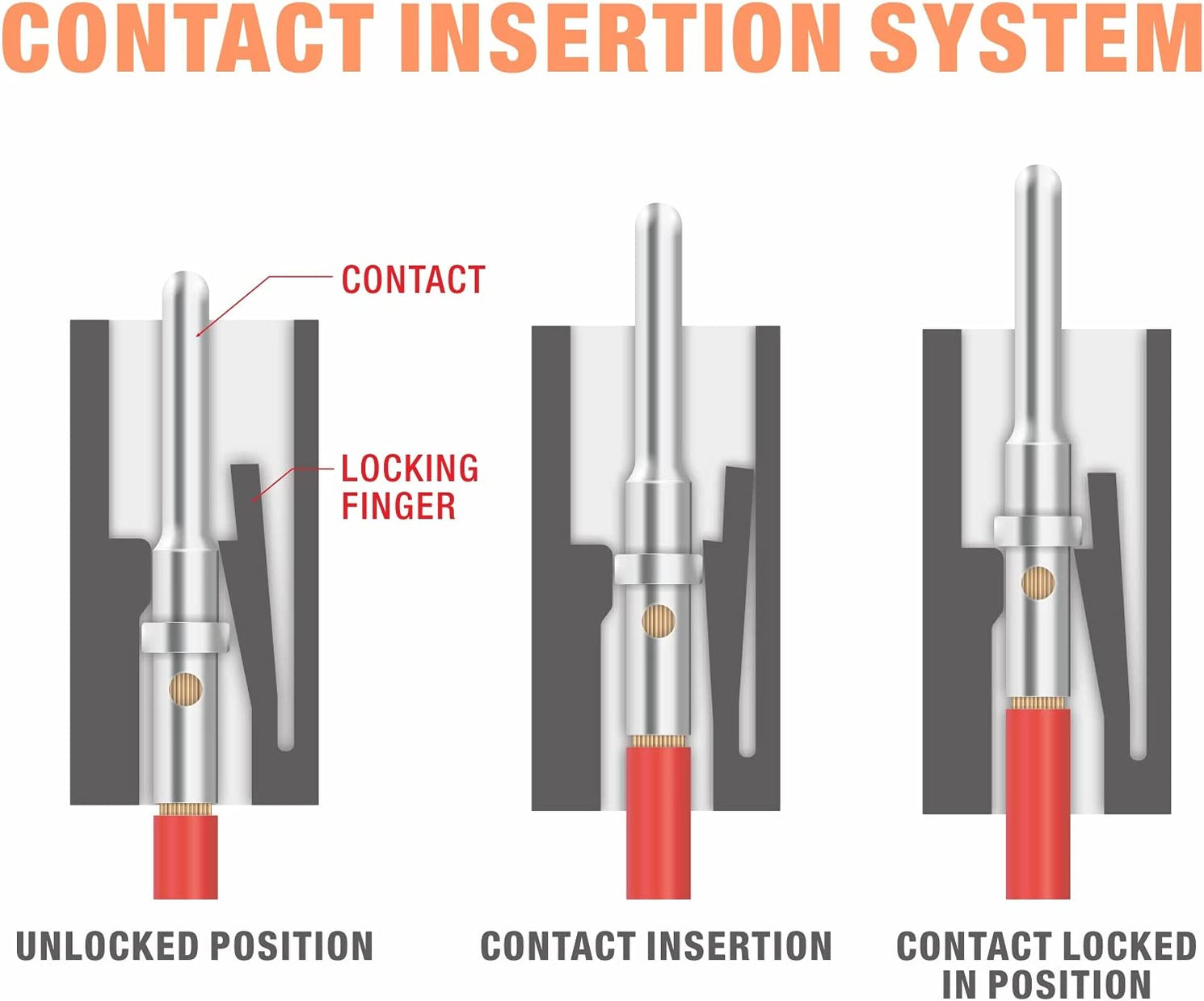 CONTACT INSERTION SYSTEM

CONTACT

LOCKING FINGER

UNLOCKED POSITION

CONTACT INSERTION

CONTACT LOCKED IN POSITION