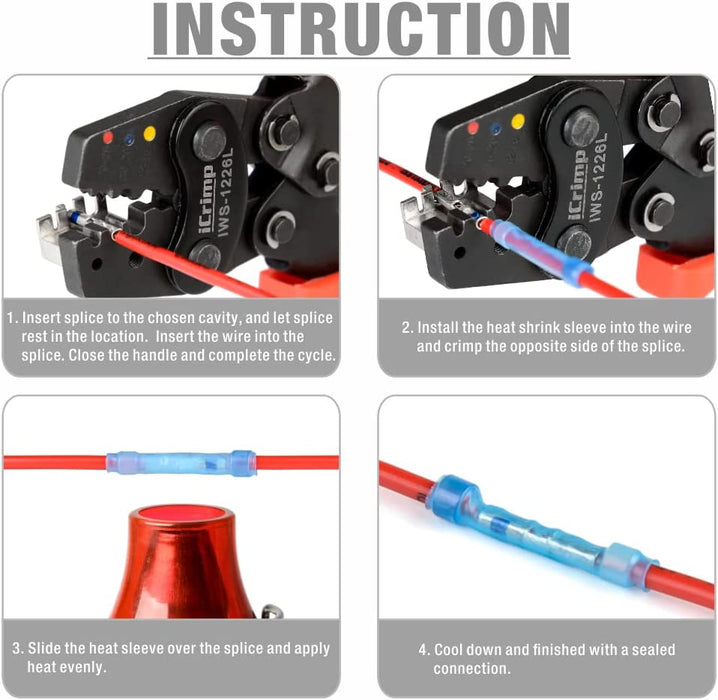 INSTRUCTION

iCrimp
IWS-1226L

1. Insert splice to the chosen cavity, and let splice rest in the location. Insert the wire into the splice. Close the handle and complete the cycle.

iCrimp
IWS-1226L

2. Install the heat shrink sleeve into the wire and crimp the opposite side of the splice.

3. Slide the heat sleeve over the splice and apply heat evenly.

4. Cool down and finished with a sealed connection.