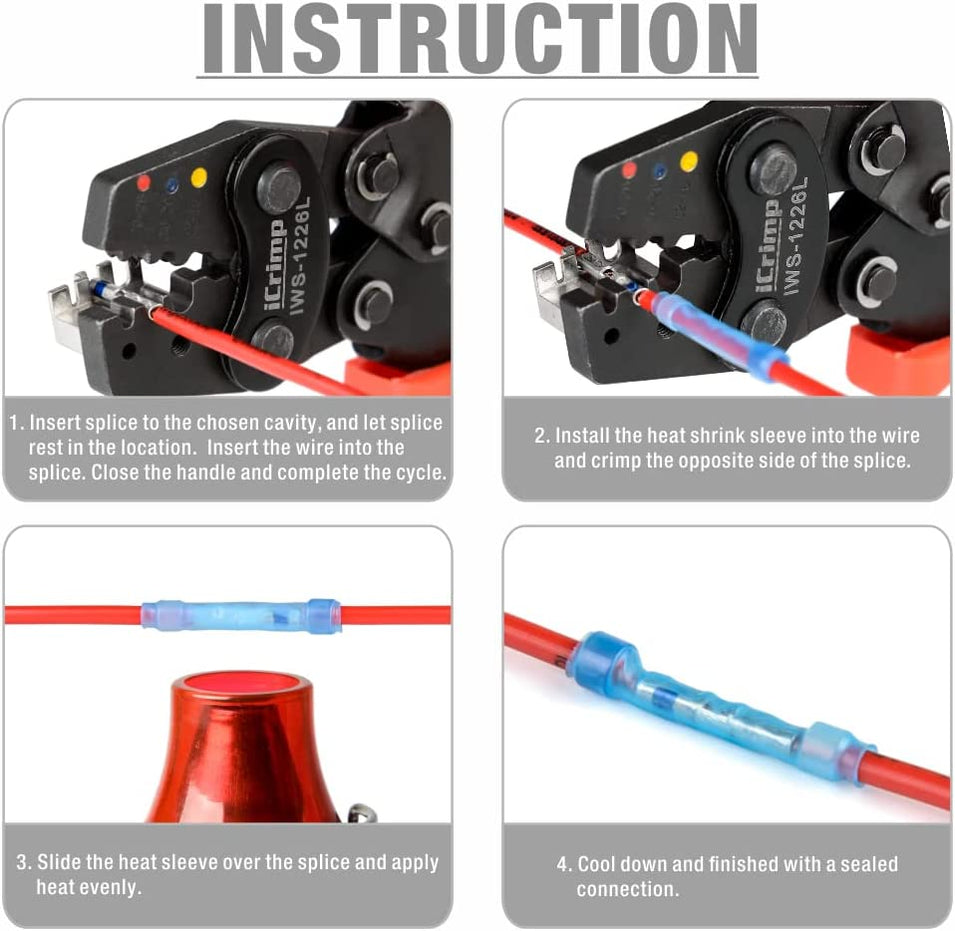 INSTRUCTION

iCrimp IWS-1226L

1. Insert splice to the chosen cavity, and let splice rest in the location. Insert the wire into the splice. Close the handle and complete the cycle.

iCrimp IWS-1226L

2. Install the heat shrink sleeve into the wire and crimp the opposite side of the splice.

3. Slide the heat sleeve over the splice and apply heat evenly.

4. Cool down and finished with a sealed connection.