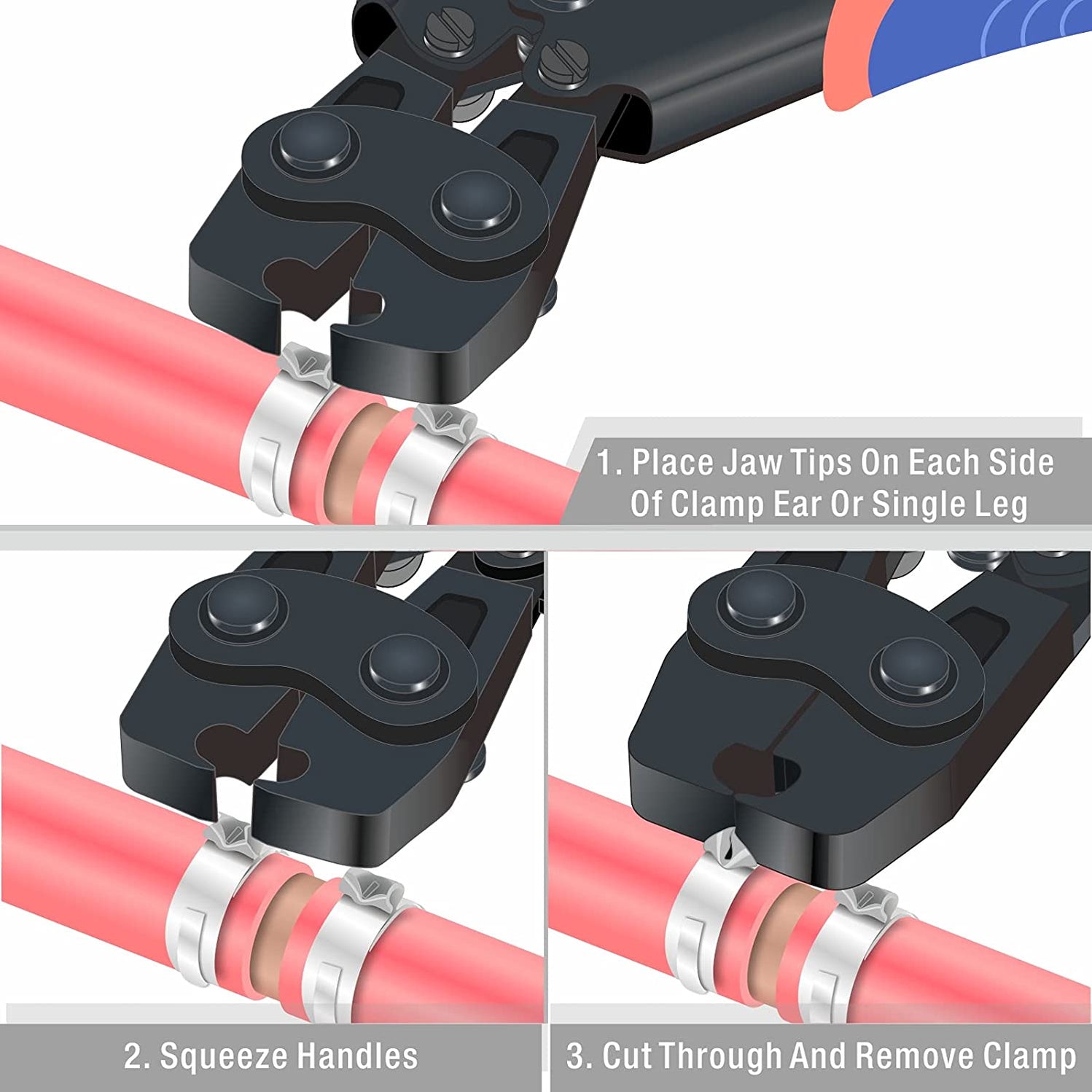 1. Place Jaw Tips On Each Side Of Clamp Ear Or Single Leg

2. Squeeze Handles

3. Cut Through And Remove Clamp